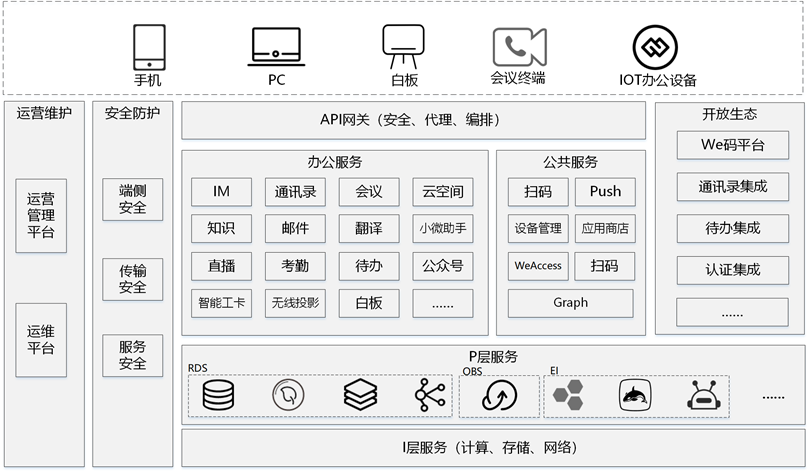 手机
PC
白板
会议终端
IOT办公设备

运营维护
运营管理平台
运维平台

安全防护
端侧安全
传输安全
服务安全

API网关（安全、代理、编排）

办公服务
IM
通讯录
会议
云空间
知识
邮件
翻译
小微助手
直播
考勤
待办
公众号
智能工卡
无线投影
白板
......

公共服务
扫码
Push
设备管理
应用商店
WeAccess
扫码
Graph

开放生态
We码平台
通讯录集成
待办集成
认证集成
......

P层服务
RDS
OBS
EI
......

I层服务（计算、存储、网络）